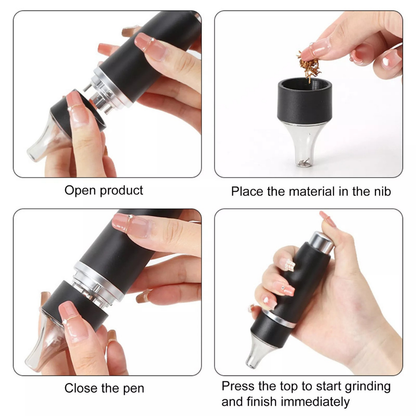 Open product

Place the material in the nib

Close the pen

Press the top to start grinding and finish immediately